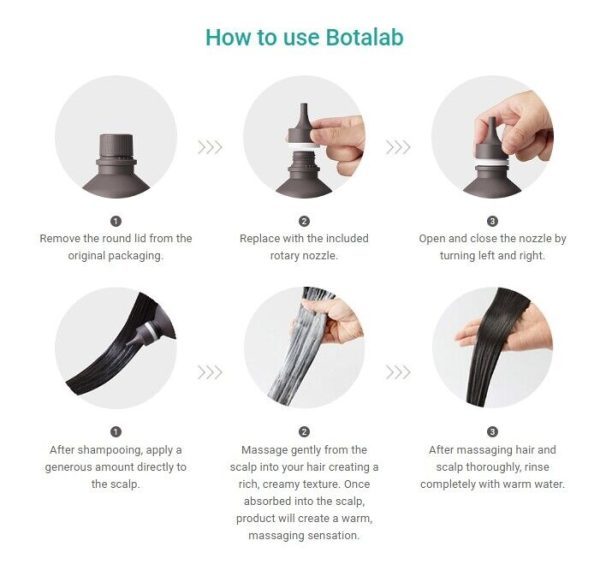 How to use Botalab

>>>

>>>

1
Remove the round lid from the original packaging.

2
Replace with the included rotary nozzle.

3
Open and close the nozzle by turning left and right.

>>>

>>>

1
After shampooing, apply a generous amount directly to the scalp.

2
Massage gently from the scalp into your hair creating a rich, creamy texture. Once absorbed into the scalp, product will create a warm, massaging sensation.

3
After massaging hair and scalp thoroughly, rinse completely with warm water.